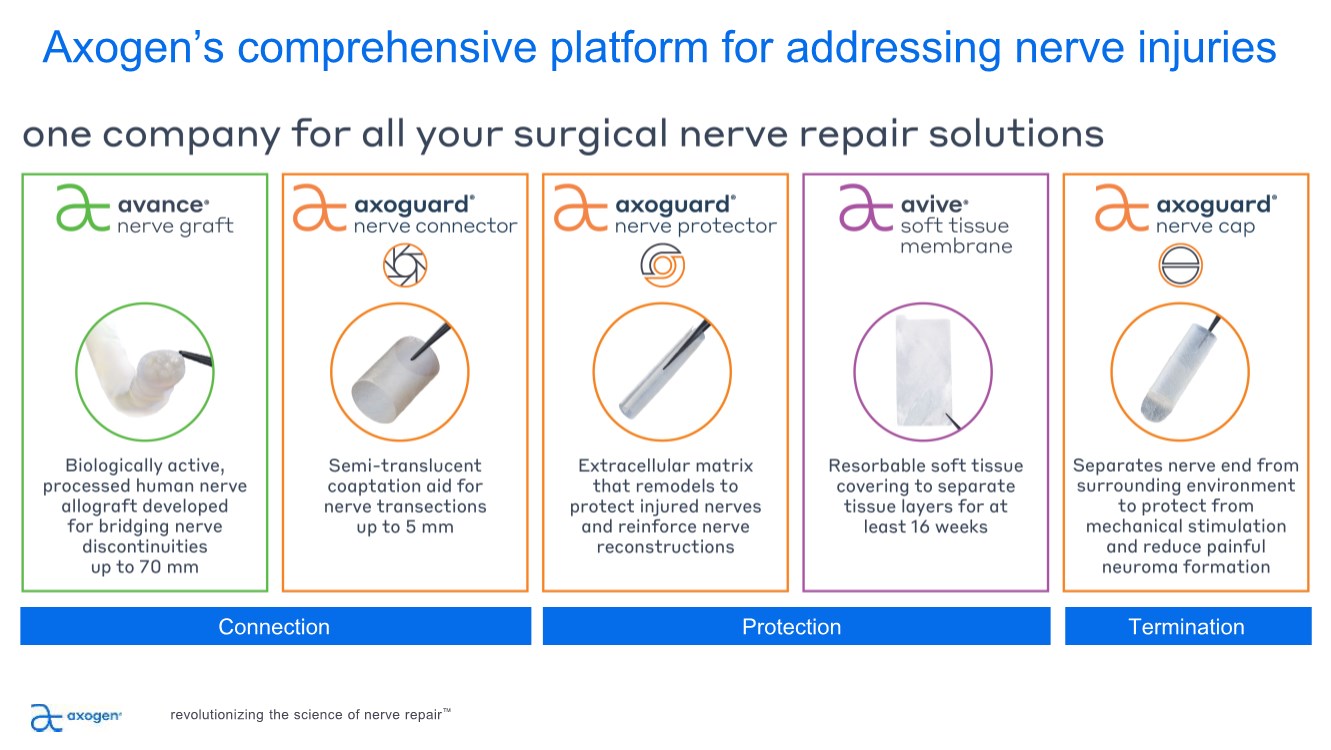 Axogen's comprehensive platform for addressing nerve injuries

one company for all your surgical nerve repair solutions

avance® nerve graft

Biologically active, processed human nerve allograft developed for bridging nerve discontinuities up to 70 mm

axoguard® nerve connector

Semi-translucent coaptation aid for nerve transections up to 5 mm

axoguard® nerve protector

Extracellular matrix that remodels to protect injured nerves and reinforce nerve reconstructions

avive® soft tissue membrane

Resorbable soft tissue covering to separate tissue layers for at least 16 weeks

axoguard® nerve cap

Separates nerve end from surrounding environment to protect from mechanical stimulation and reduce painful neuroma formation

Connection

Protection

Termination

axogen®

revolutionizing the science of nerve repair™